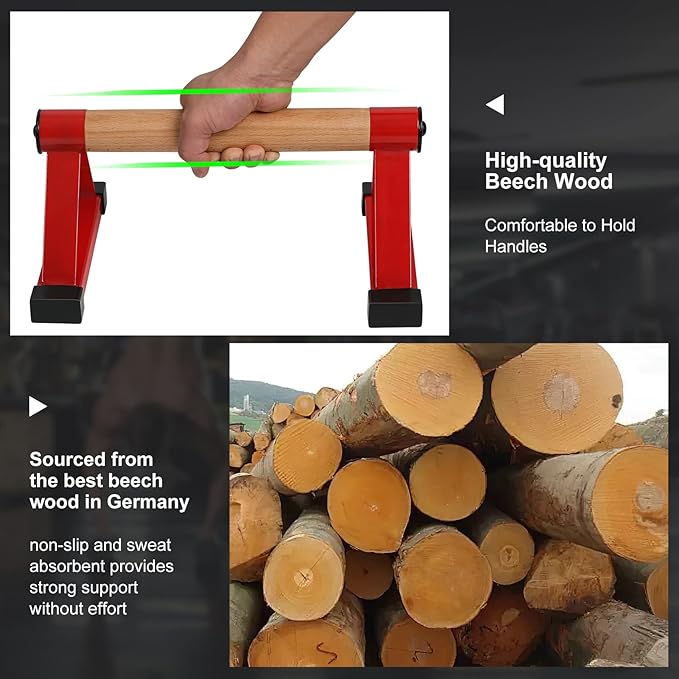 High-quality Beech Wood

Comfortable to Hold Handles

Sourced from the best beech wood in Germany

non-slip and sweat absorbent provides strong support without effort