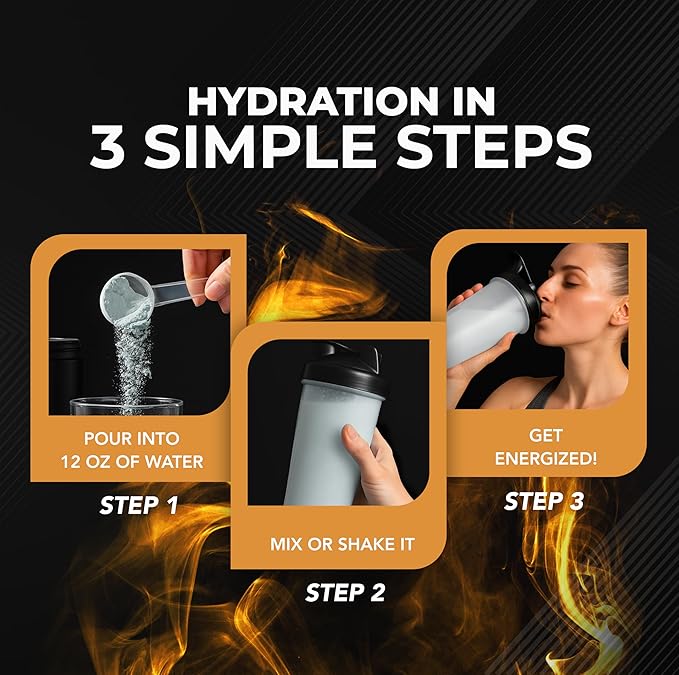 HYDRATION IN
3 SIMPLE STEPS

POUR INTO
12 OZ OF WATER

STEP 1

MIX OR SHAKE IT

STEP 2

GET
ENERGIZED!

STEP 3