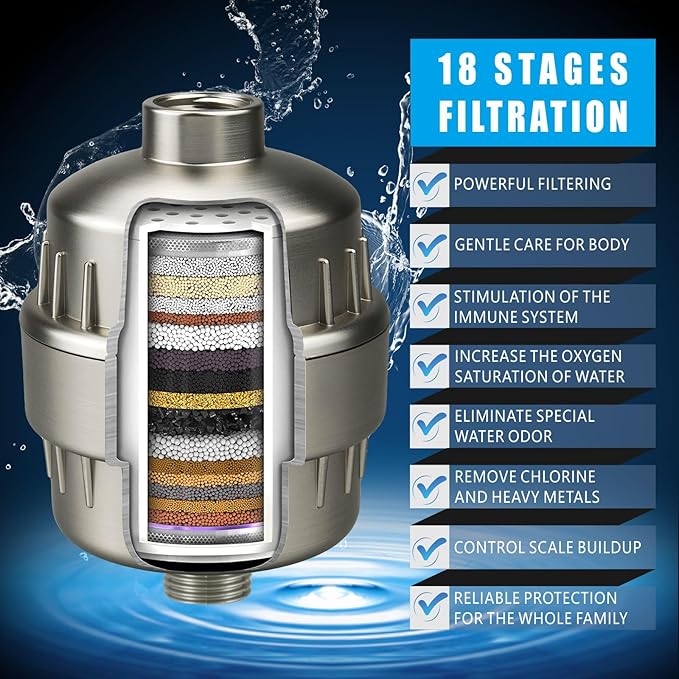 18 STAGES FILTRATION

POWERFUL FILTERING

GENTLE CARE FOR BODY

STIMULATION OF THE IMMUNE SYSTEM

INCREASE THE OXYGEN SATURATION OF WATER

ELIMINATE SPECIAL WATER ODOR

REMOVE CHLORINE AND HEAVY METALS

CONTROL SCALE BUILDUP

RELIABLE PROTECTION FOR THE WHOLE FAMILY