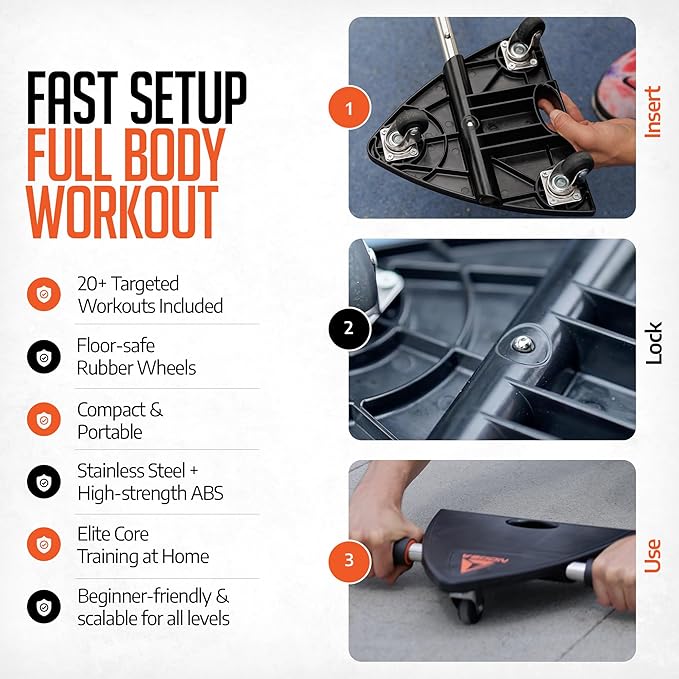 FAST SETUP
FULL BODY WORKOUT

20+ Targeted Workouts Included

Floor-safe Rubber Wheels

Compact & Portable

Stainless Steel + High-strength ABS

Elite Core Training at Home

Beginner-friendly & scalable for all levels

1
Insert

2
Lock

3
Use