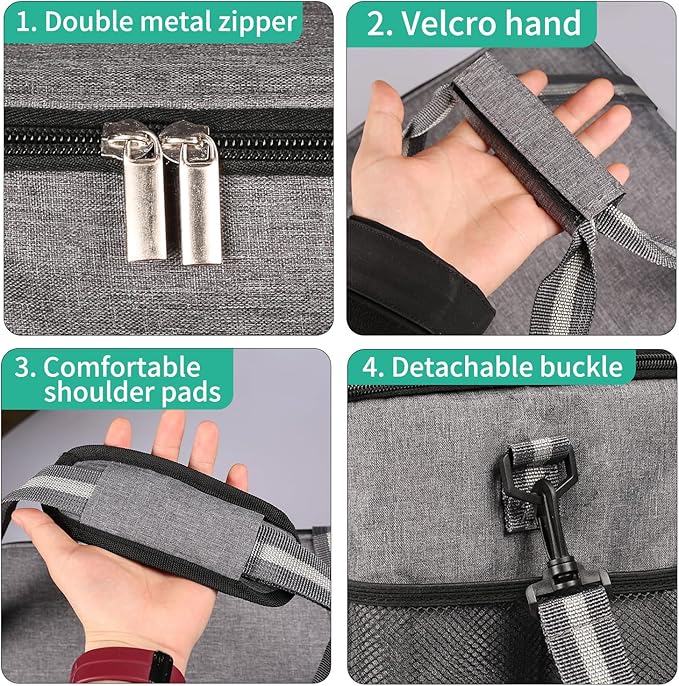 1. Double metal zipper

2. Velcro hand

3. Comfortable shoulder pads

4. Detachable buckle