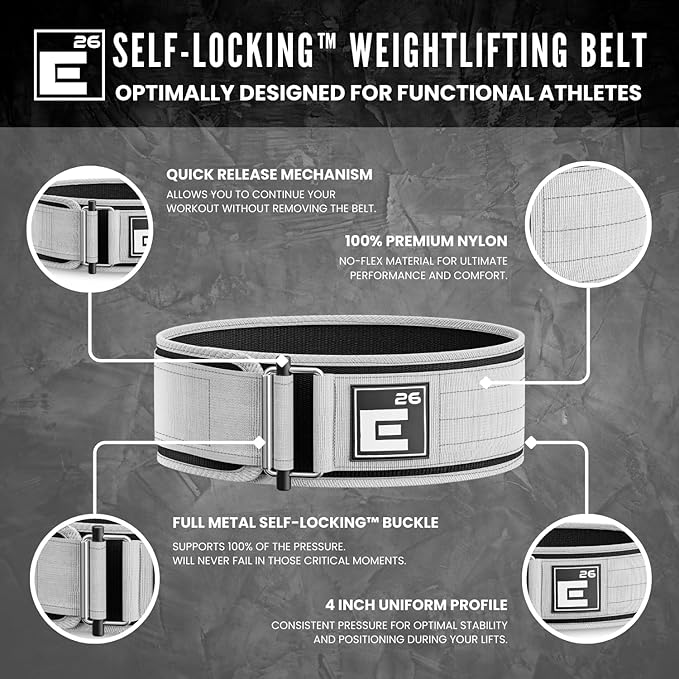 E 26

SELF-LOCKING™ WEIGHTLIFTING BELT

OPTIMALLY DESIGNED FOR FUNCTIONAL ATHLETES

QUICK RELEASE MECHANISM

ALLOWS YOU TO CONTINUE YOUR WORKOUT WITHOUT REMOVING THE BELT.

100% PREMIUM NYLON

NO-FLEX MATERIAL FOR ULTIMATE PERFORMANCE AND COMFORT.

E 26

FULL METAL SELF-LOCKING™ BUCKLE

SUPPORTS 100% OF THE PRESSURE.
WILL NEVER FAIL IN THOSE CRITICAL MOMENTS.

4 INCH UNIFORM PROFILE

CONSISTENT PRESSURE FOR OPTIMAL STABILITY AND POSITIONING DURING YOUR LIFTS.

E 26