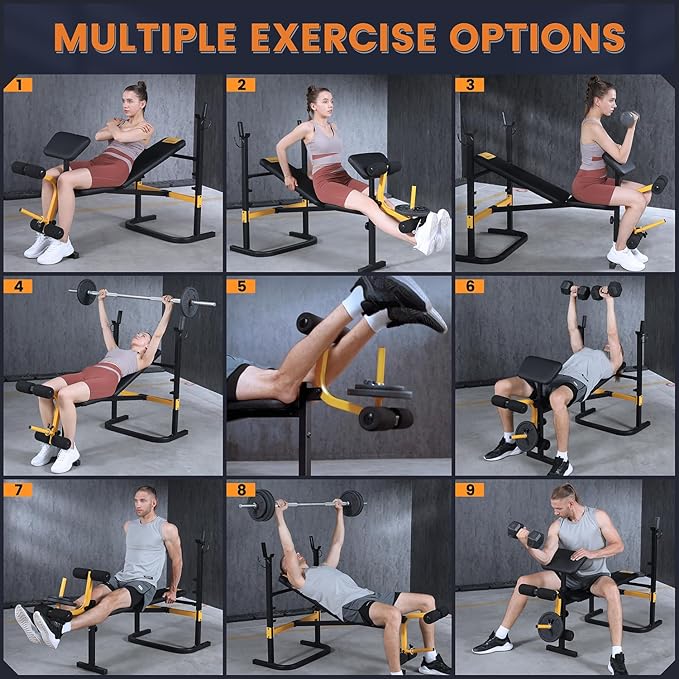 MULTIPLE EXERCISE OPTIONS

1

2

3

4

5

6

7

8

9