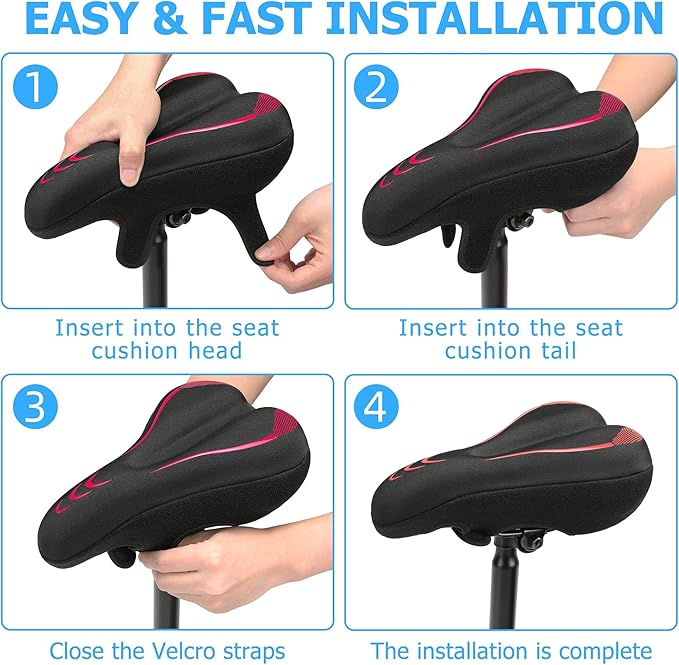 EASY & FAST INSTALLATION

1

Insert into the seat cushion head

2

Insert into the seat cushion tail

3

Close the Velcro straps

4

The installation is complete