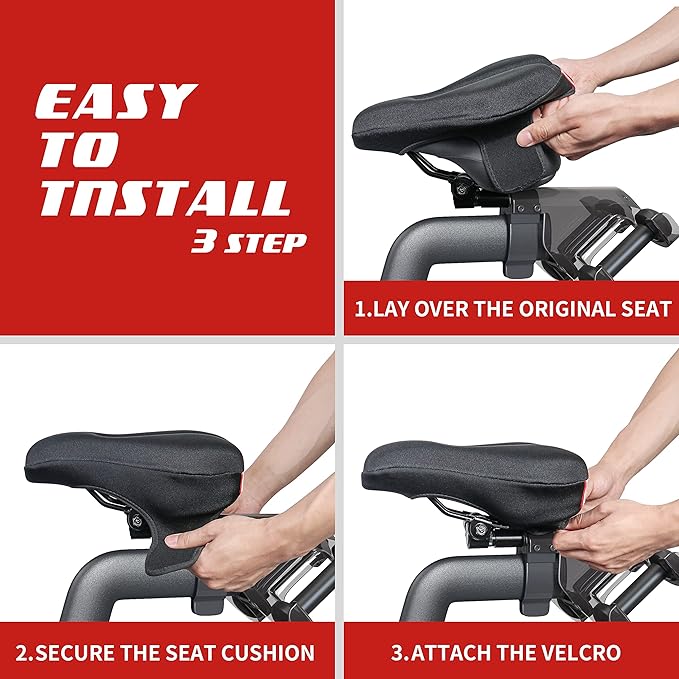 EASY
TO
TNSTALL
3 STEP

1.LAY OVER THE ORIGINAL SEAT

2.SECURE THE SEAT CUSHION

3.ATTACH THE VELCRO