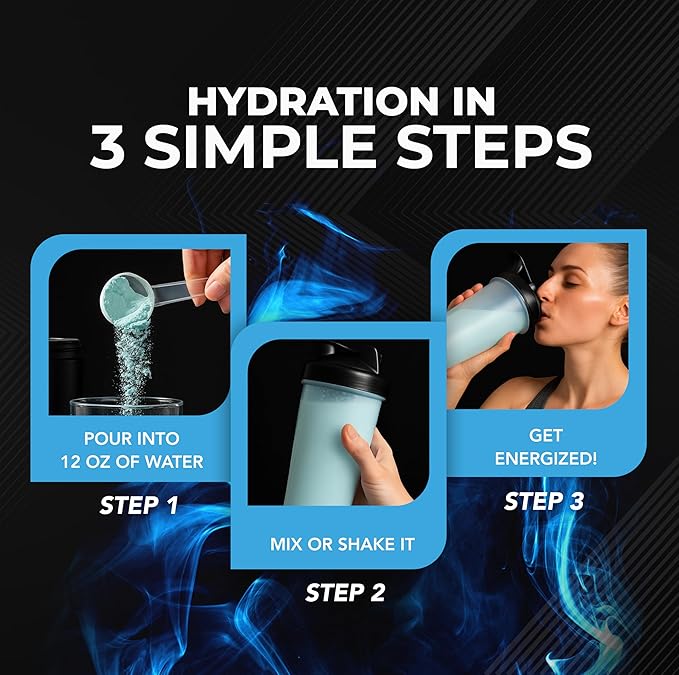 HYDRATION IN
3 SIMPLE STEPS

POUR INTO
12 OZ OF WATER

STEP 1

MIX OR SHAKE IT

STEP 2

GET
ENERGIZED!

STEP 3