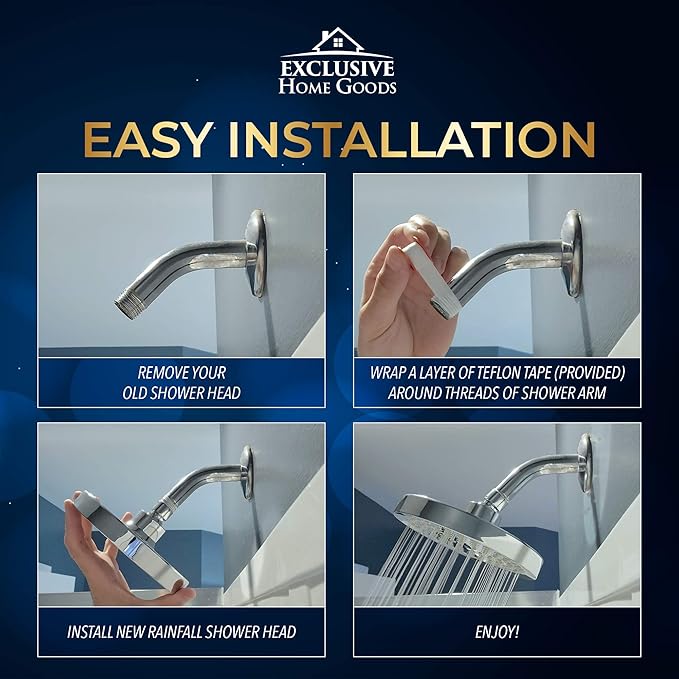 EXCLUSIVE
HOME GOODS

EASY INSTALLATION

REMOVE YOUR OLD SHOWER HEAD

WRAP A LAYER OF TEFLON TAPE (PROVIDED) AROUND THREADS OF SHOWER ARM

INSTALL NEW RAINFALL SHOWER HEAD

ENJOY!