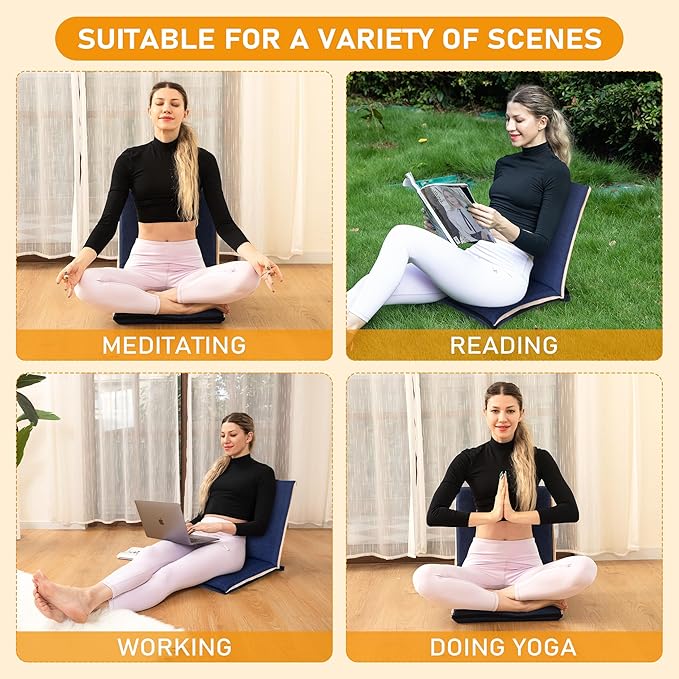 SUITABLE FOR A VARIETY OF SCENES

MEDITATING

READING

WORKING

DOING YOGA