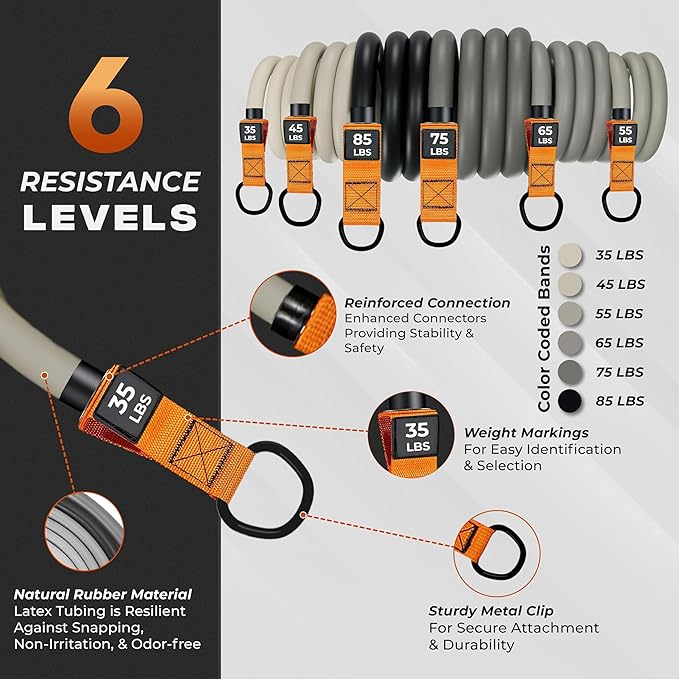 6
RESISTANCE
LEVELS

35 LBS
45 LBS
85 LBS
75 LBS
65 LBS
55 LBS

Color Coded Bands
35 LBS
45 LBS
55 LBS
65 LBS
75 LBS
85 LBS

Reinforced Connection
Enhanced Connectors Providing Stability & Safety

35 LBS

35 LBS

Weight Markings
For Easy Identification & Selection

Natural Rubber Material
Latex Tubing is Resilient Against Snapping, Non-Irritation, & Odor-free

Sturdy Metal Clip
For Secure Attachment & Durability