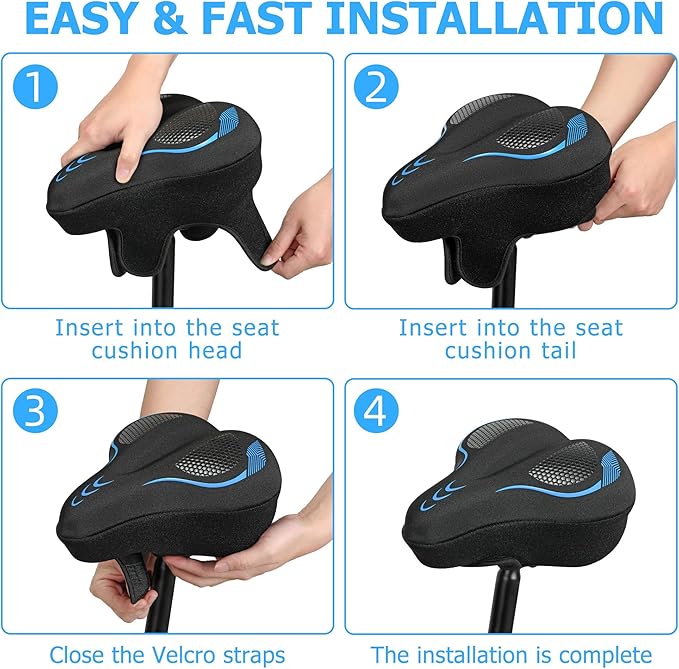 EASY & FAST INSTALLATION

1

Insert into the seat cushion head

2

Insert into the seat cushion tail

3

Close the Velcro straps

4

The installation is complete