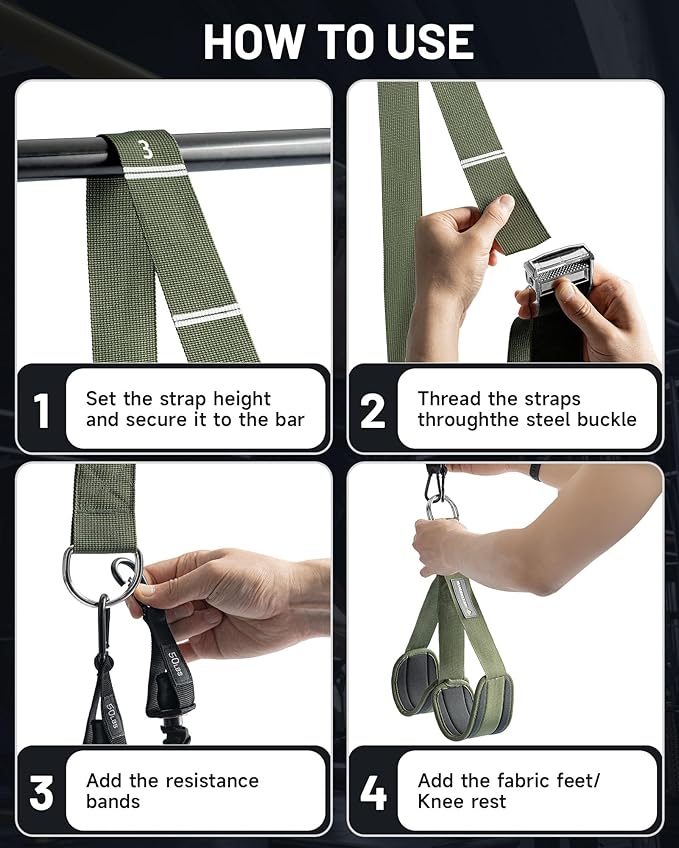 HOW TO USE

3

1 Set the strap height and secure it to the bar

2 Thread the straps throughthe steel buckle

50LBS

50LBS

3 Add the resistance bands

4 Add the fabric feet/ Knee rest