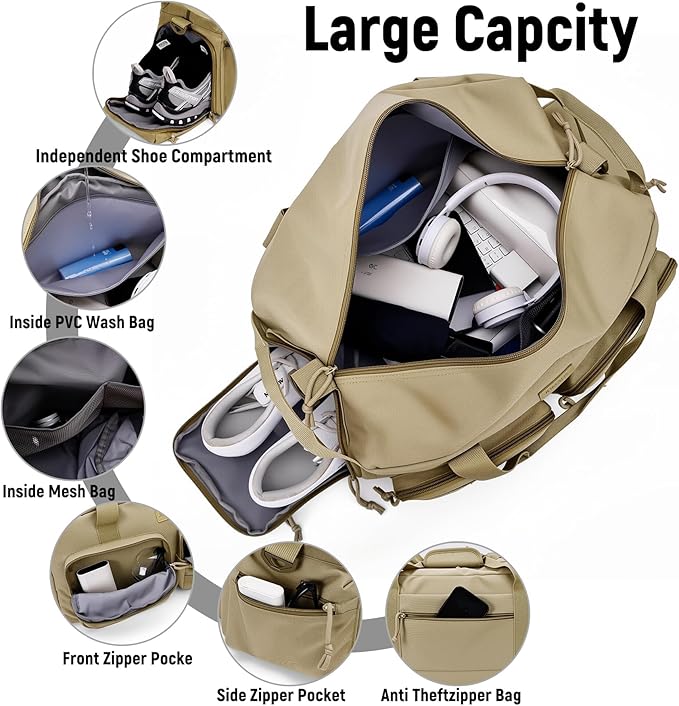 Large Capcity

Independent Shoe Compartment

Inside PVC Wash Bag

Inside Mesh Bag

Front Zipper Pocke

Side Zipper Pocket

Anti Theftzipper Bag