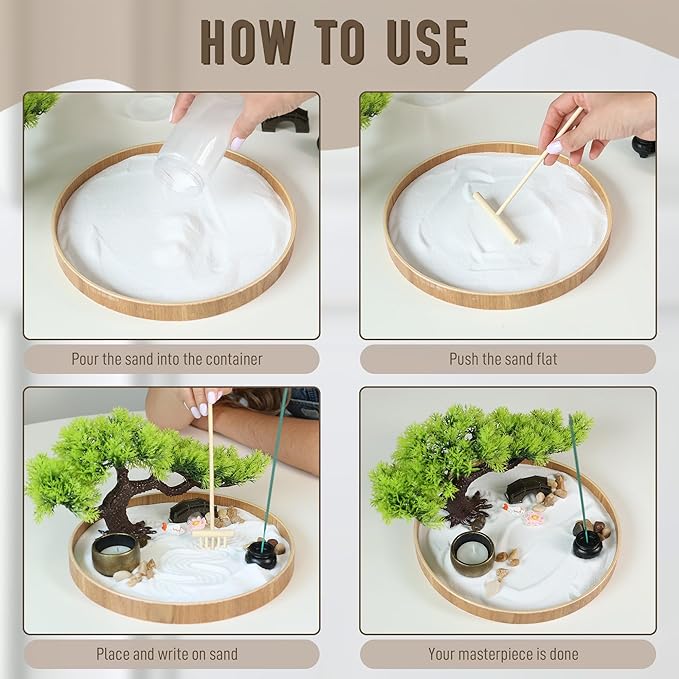 HOW TO USE

Pour the sand into the container

Push the sand flat

Place and write on sand

Your masterpiece is done