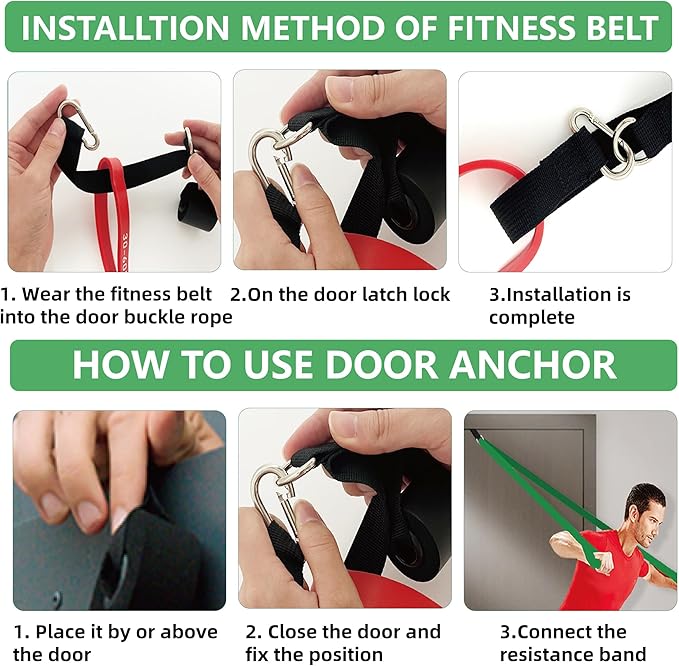 INSTALLTION METHOD OF FITNESS BELT

30-60

1. Wear the fitness belt into the door buckle rope

2.On the door latch lock

3.Installation is complete

HOW TO USE DOOR ANCHOR

1. Place it by or above the door

2. Close the door and fix the position

3.Connect the resistance band