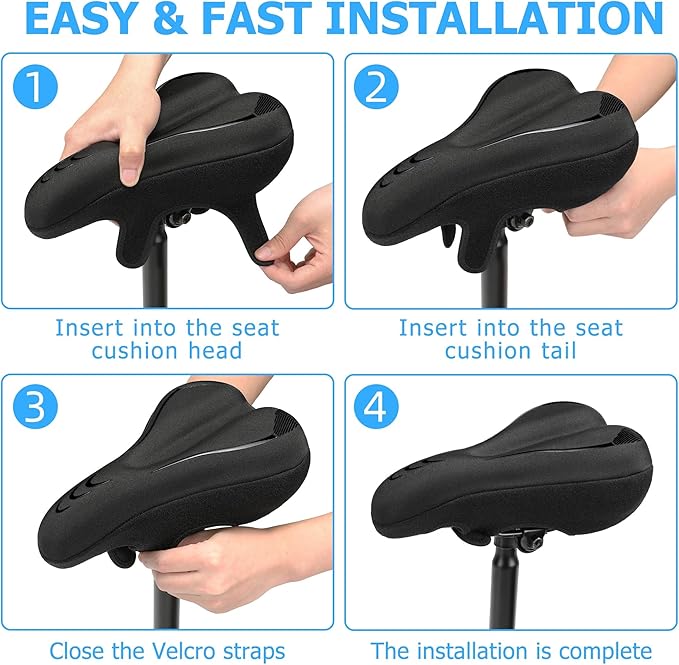 EASY & FAST INSTALLATION

1

Insert into the seat cushion head

2

Insert into the seat cushion tail

3

Close the Velcro straps

4

The installation is complete