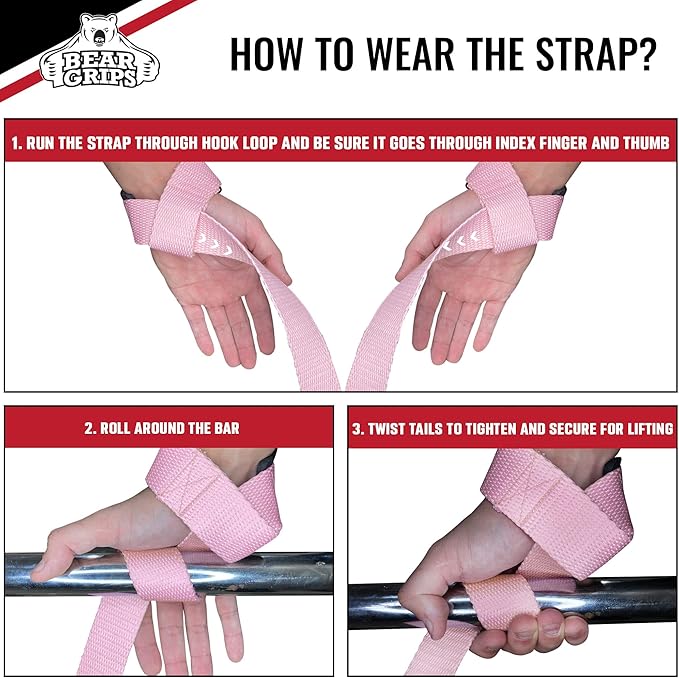 BEAR GRIPS

HOW TO WEAR THE STRAP?

1. RUN THE STRAP THROUGH HOOK LOOP AND BE SURE IT GOES THROUGH INDEX FINGER AND THUMB

2. ROLL AROUND THE BAR

3. TWIST TAILS TO TIGHTEN AND SECURE FOR LIFTING