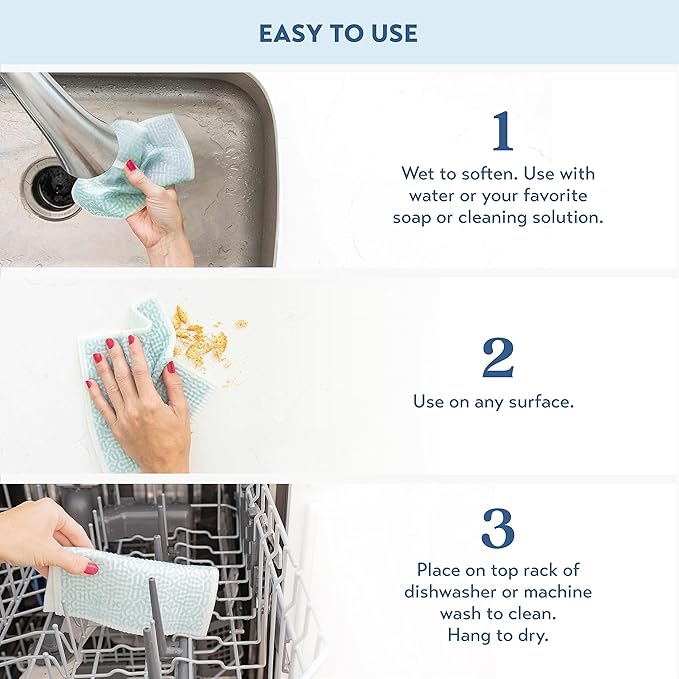 EASY TO USE

1

Wet to soften. Use with water or your favorite soap or cleaning solution.

2

Use on any surface.

3

Place on top rack of dishwasher or machine wash to clean. Hang to dry.