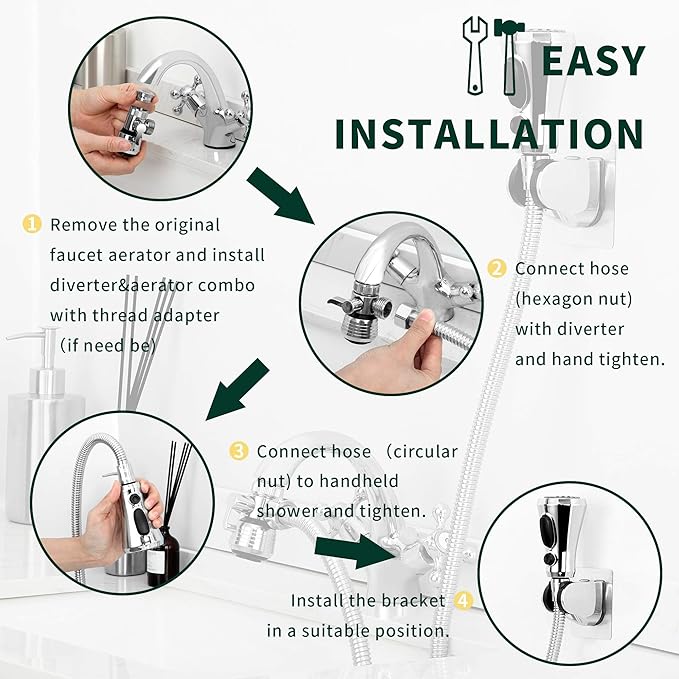 EASY INSTALLATION

1 Remove the original faucet aerator and install diverter&aerator combo with thread adapter （if need be）

2 Connect hose (hexagon nut) with diverter and hand tighten.

3 Connect hose （circular nut) to handheld shower and tighten.

Install the bracket 4 in a suitable position.