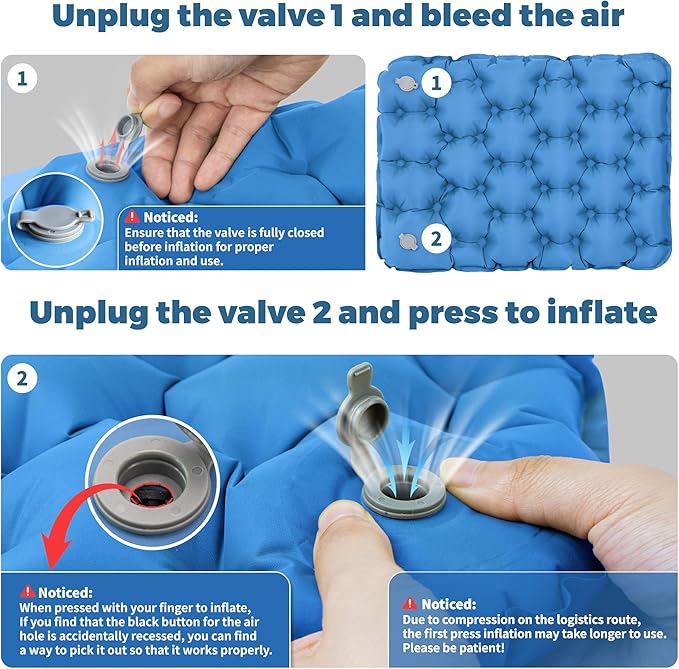 Unplug the valve 1 and bleed the air

1

Noticed:
Ensure that the valve is fully closed before inflation for proper inflation and use.

1

2

Unplug the valve 2 and press to inflate

2

Noticed:
When pressed with your finger to inflate, If you find that the black button for the air hole is accidentally recessed, you can find a way to pick it out so that it works properly.

Noticed:
Due to compression on the logistics route, the first press inflation may take longer to use. Please be patient!