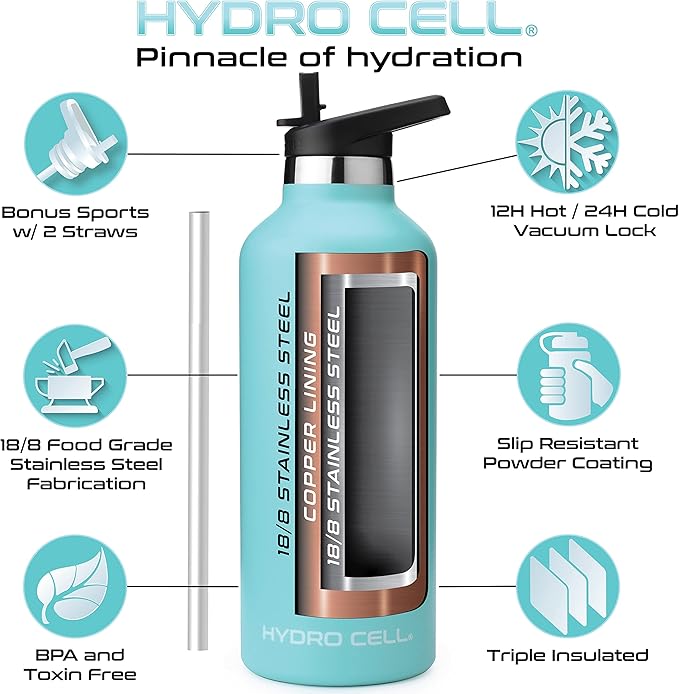 HYDRO CELL®
Pinnacle of hydration

Bonus Sports w/ 2 Straws

18/8 Food Grade Stainless Steel Fabrication

BPA and Toxin Free

18/8 STAINLESS STEEL
COPPER LINING
18/8 STAINLESS STEEL

HYDRO CELL®

12H Hot / 24H Cold Vacuum Lock

Slip Resistant Powder Coating

Triple Insulated