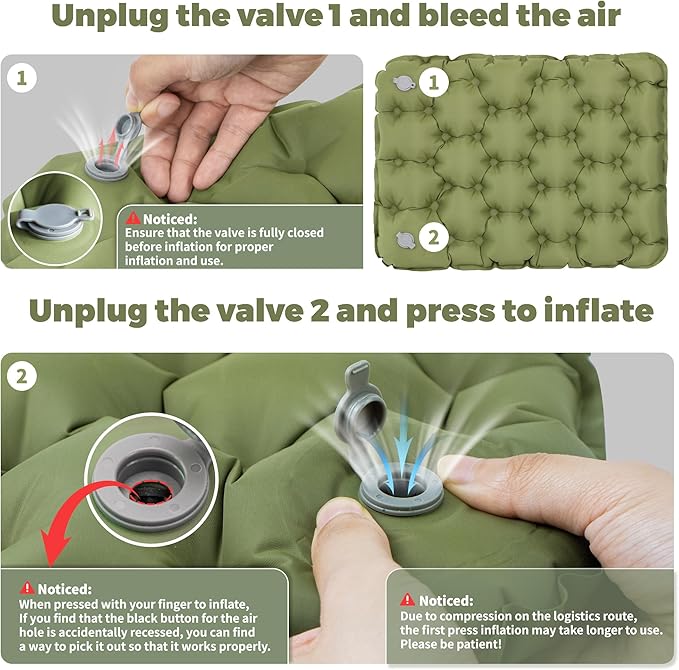 Unplug the valve 1 and bleed the air

1

Noticed:
Ensure that the valve is fully closed before inflation for proper inflation and use.

1

2

Unplug the valve 2 and press to inflate

2

Noticed:
When pressed with your finger to inflate, If you find that the black button for the air hole is accidentally recessed, you can find a way to pick it out so that it works properly.

Noticed:
Due to compression on the logistics route, the first press inflation may take longer to use. Please be patient!