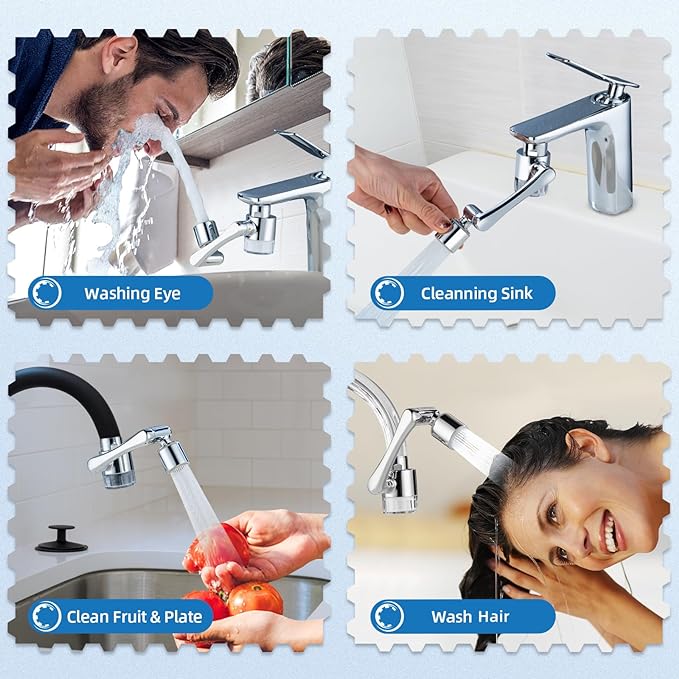 Washing Eye

Cleanning Sink

Clean Fruit & Plate

Wash Hair