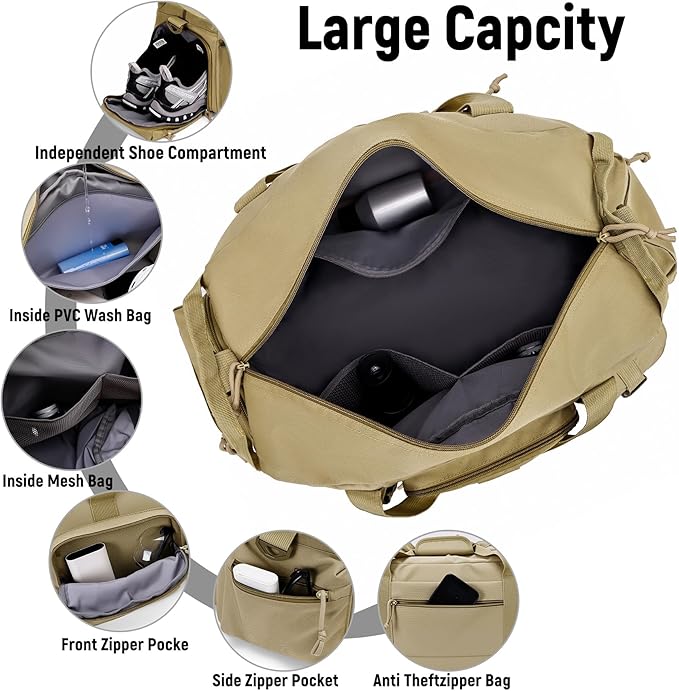 Large Capcity

Independent Shoe Compartment

Inside PVC Wash Bag

Inside Mesh Bag

Front Zipper Pocke

Side Zipper Pocket

Anti Theftzipper Bag