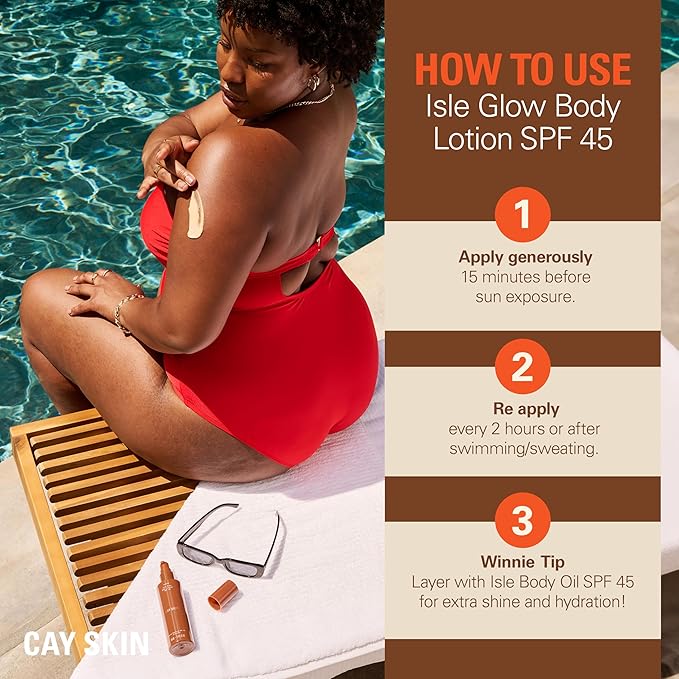 HOW TO USE
Isle Glow Body Lotion SPF 45

1

Apply generously
15 minutes before sun exposure.

2

Re apply
every 2 hours or after swimming/sweating.

3

Winnie Tip
Layer with Isle Body Oil SPF 45 for extra shine and hydration!

CAY SKIN