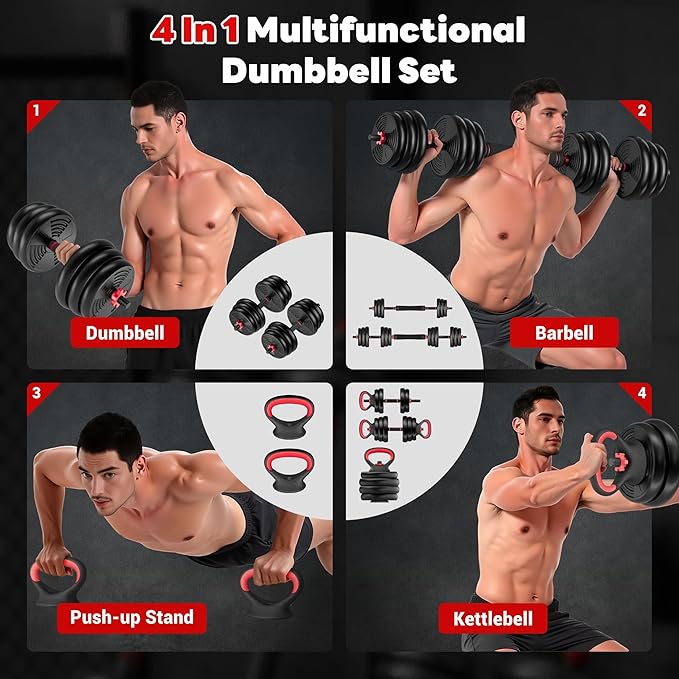 4 In 1 Multifunctional Dumbbell Set

1

Dumbbell

2

Barbell

3

Push-up Stand

4

Kettlebell