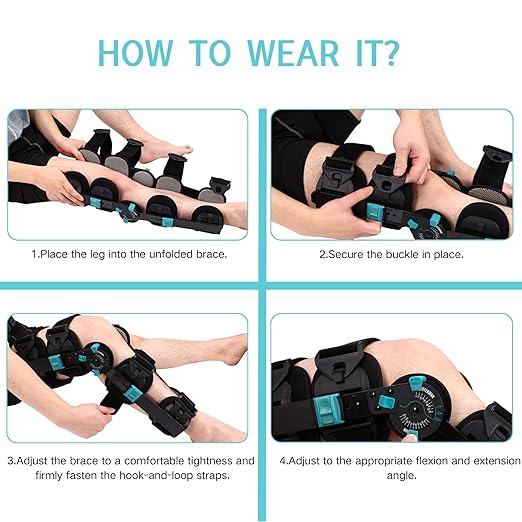 HOW TO WEAR IT?

1.Place the leg into the unfolded brace.

2.Secure the buckle in place.

3.Adjust the brace to a comfortable tightness and firmly fasten the hook-and-loop straps.

4.Adjust to the appropriate flexion and extension angle.