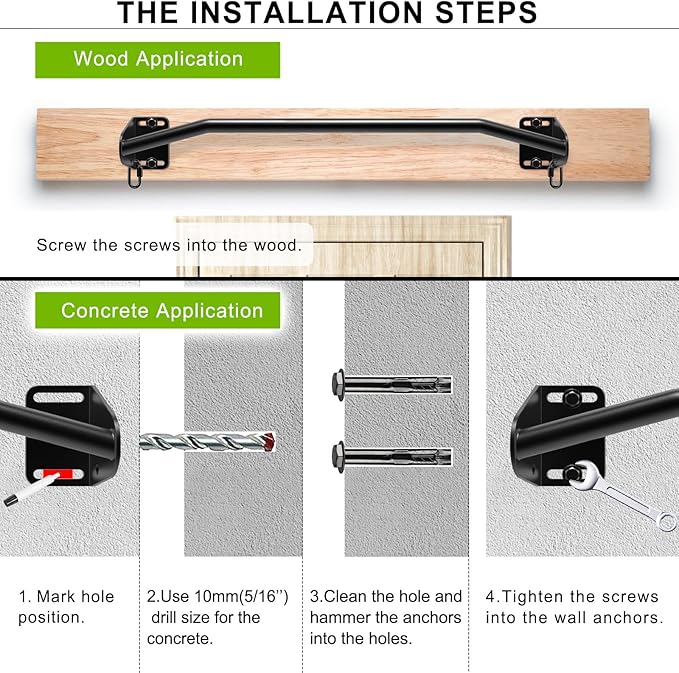 THE INSTALLATION STEPS

Wood Application

Screw the screws into the wood.

Concrete Application

1. Mark hole position.

2.Use 10mm(5/16'') drill size for the concrete.

3.Clean the hole and hammer the anchors into the holes.

4.Tighten the screws into the wall anchors.