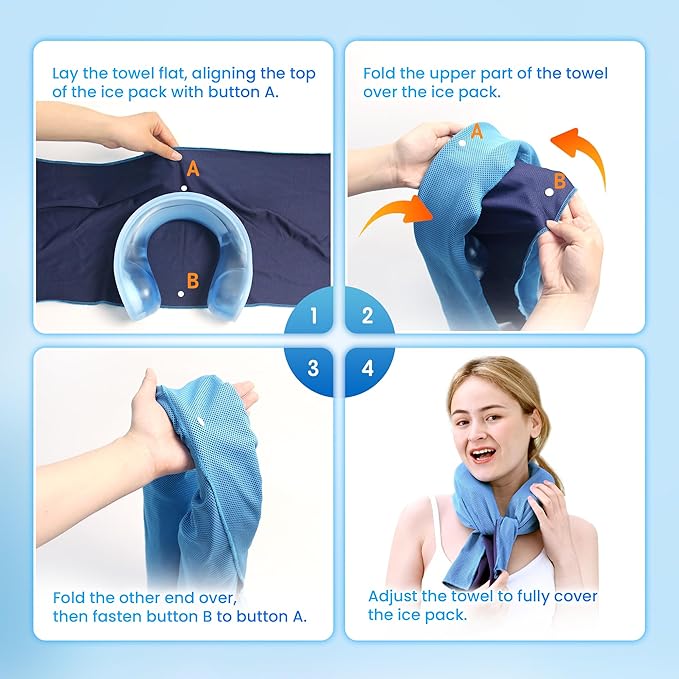 Lay the towel flat, aligning the top of the ice pack with button A.

A

B

1

Fold the upper part of the towel over the ice pack.

A

B

2

3

Fold the other end over, then fasten button B to button A.

4

Adjust the towel to fully cover the ice pack.