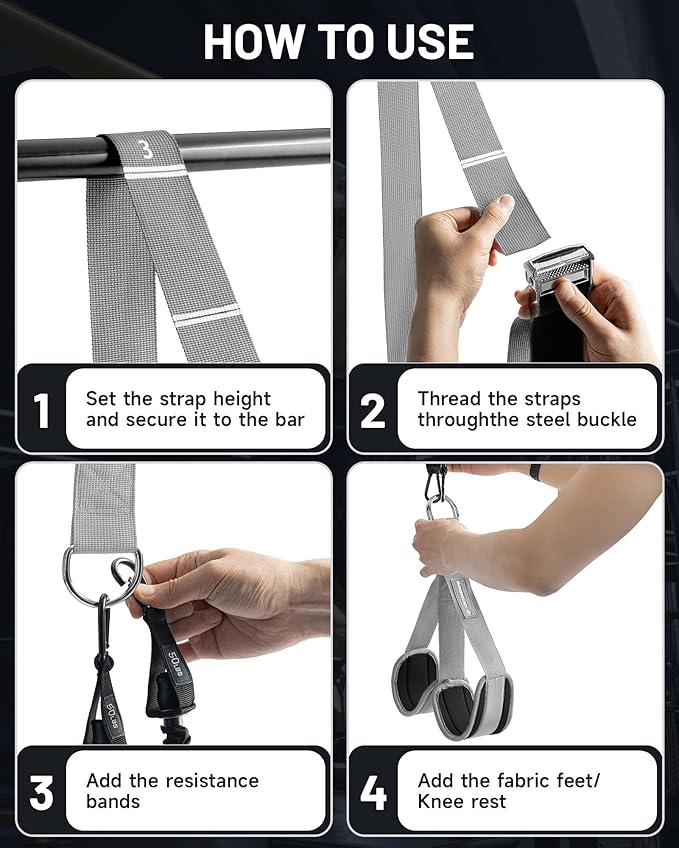 HOW TO USE

3

1 Set the strap height and secure it to the bar

2 Thread the straps throughthe steel buckle

50LBS

50LBS

3 Add the resistance bands

4 Add the fabric feet/ Knee rest