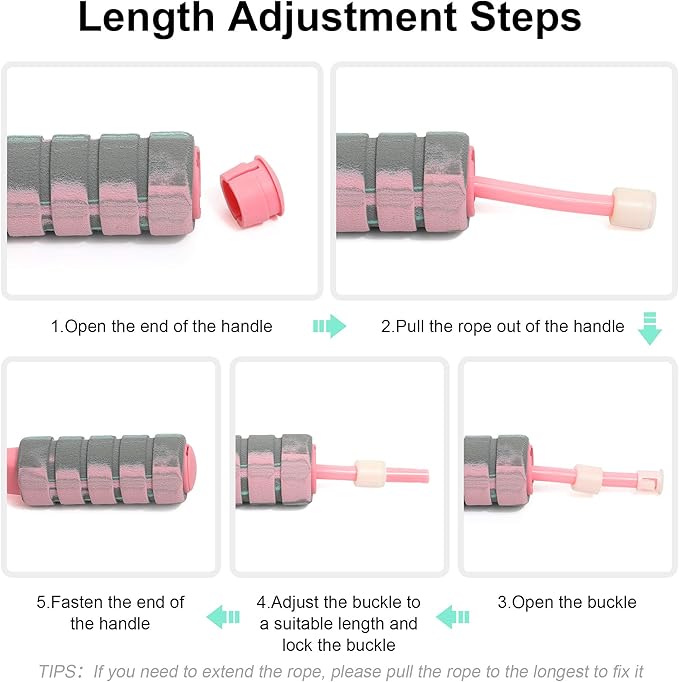 Length Adjustment Steps

1.Open the end of the handle

2.Pull the rope out of the handle

3.Open the buckle

4.Adjust the buckle to a suitable length and lock the buckle

5.Fasten the end of the handle

TIPS: If you need to extend the rope, please pull the rope to the longest to fix it