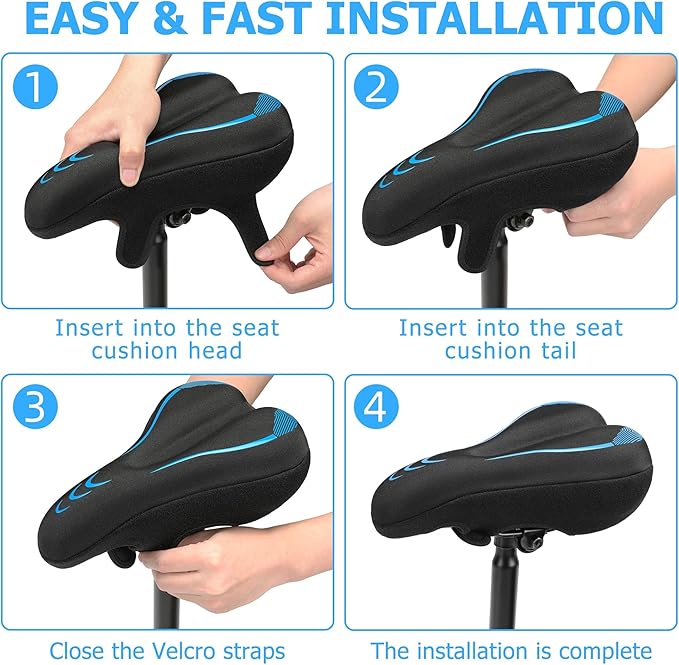 EASY & FAST INSTALLATION

1

Insert into the seat cushion head

2

Insert into the seat cushion tail

3

Close the Velcro straps

4

The installation is complete